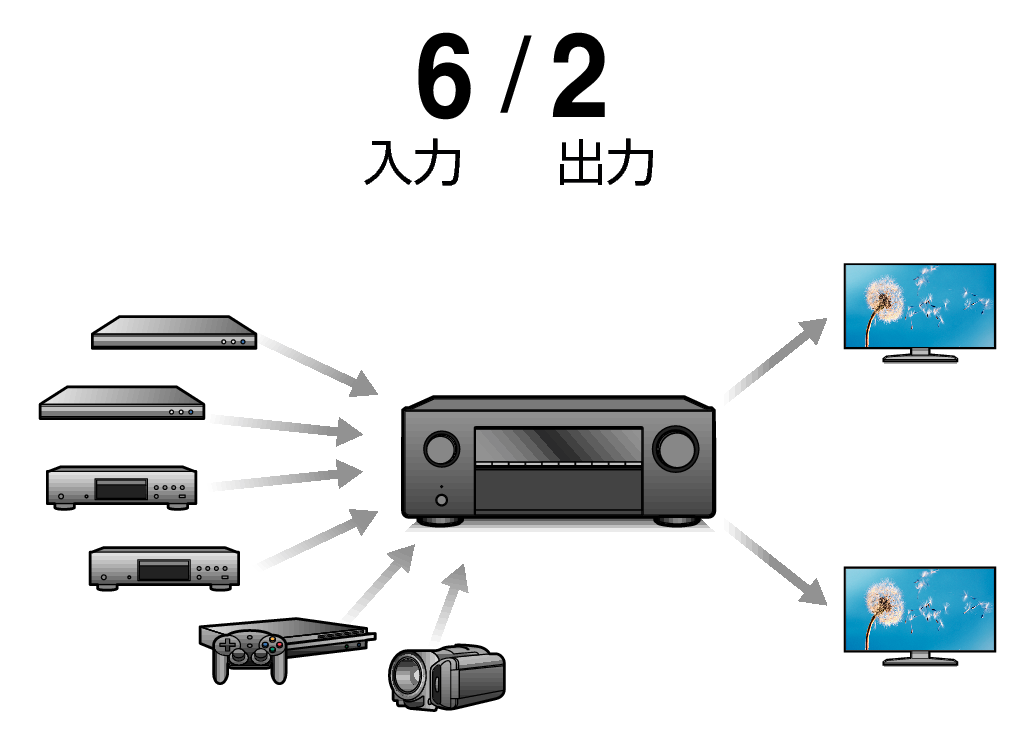 6 / 2
入力 出力